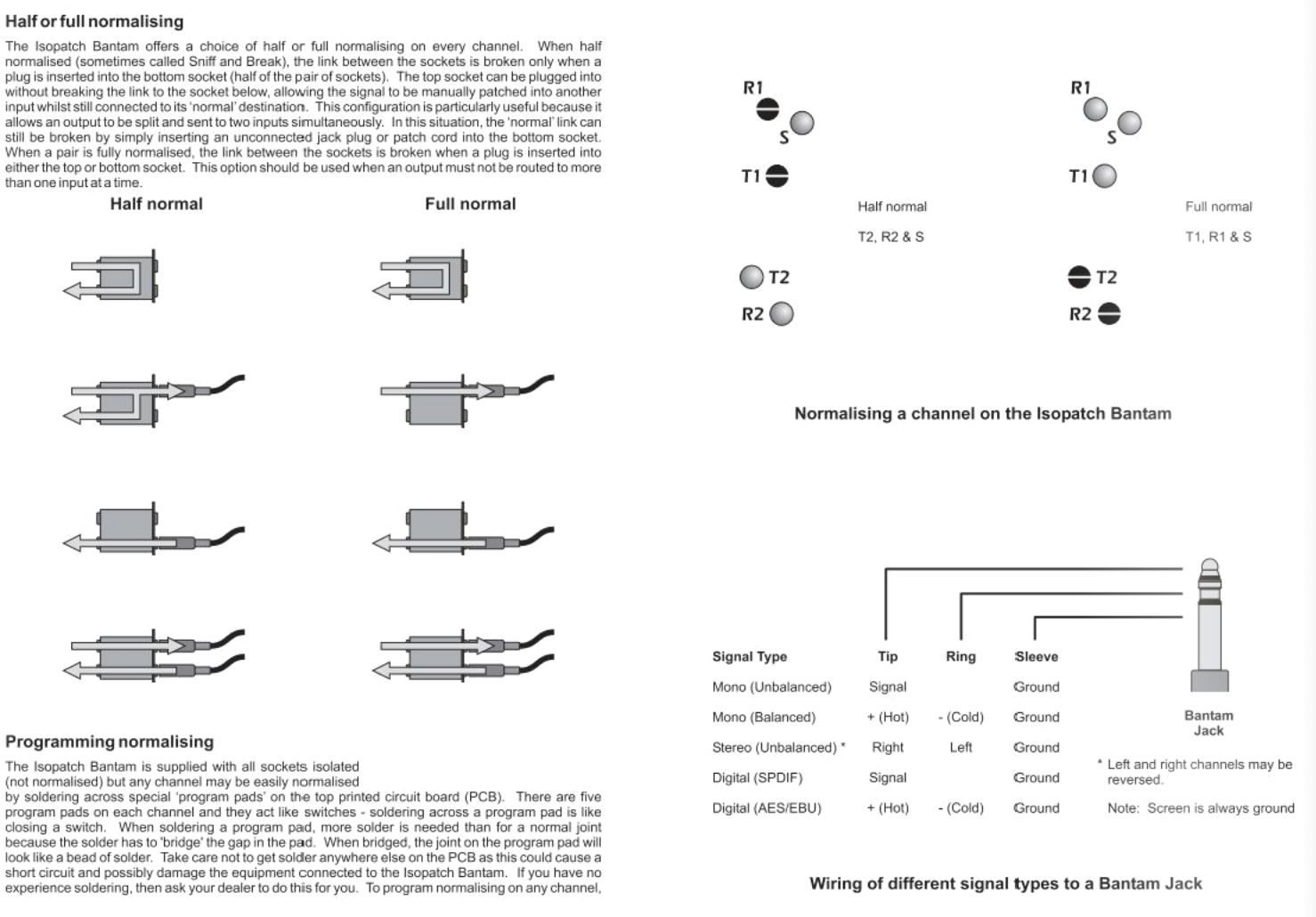 Half or full normalising

The Isopatch Bantam offers a choice of half or full normalising on every channel. When half normalised (sometimes called Sniff and Break), the link between the sockets is broken only when a plug is inserted into the bottom socket (half of the pair of sockets). The top socket can be plugged into without breaking the link to the socket below, allowing the signal to be manually patched into another input whilst still connected to its 'normal' destination. This configuration is particularly useful because it allows an output to be split and sent to two inputs simultaneously. In this situation, the 'normal' link can still be broken by simply inserting an unconnected jack plug or patch cord into the bottom socket. When a pair is fully normalised, the link between the sockets is broken when a plug is inserted into either the top or bottom socket. This option should be used when an output must not be routed to more than one input at a time.

Half normal

Full normal

Programming normalising

The Isopatch Bantam is supplied with all sockets isolated (not normalised) but any channel may be easily normalised by soldering across special 'program pads' on the top printed circuit board (PCB). There are five program pads on each channel and they act like switches - soldering across a program pad is like closing a switch. When soldering a program pad, more solder is needed than for a normal joint because the solder has to 'bridge' the gap in the pad. When bridged, the joint on the program pad will look like a bead of solder. Take care not to get solder anywhere else on the PCB as this could cause a short circuit and possibly damage the equipment connected to the Isopatch Bantam. If you have no experience soldering, then ask your dealer to do this for you. To program normalising on any channel,

R1
S
T1
Half normal
T2, R2 & S
T2
R2

R1
S
T1
Full normal
T1, R1 & S
T2
R2

Normalising a channel on the Isopatch Bantam

| Signal Type | Tip | Ring | Sleeve |
|---|---|---|---|
| Mono (Unbalanced) | Signal | | Ground |
| Mono (Balanced) | + (Hot) | - (Cold) | Ground |
| Stereo (Unbalanced) * | Right | Left | Ground |
| Digital (SPDIF) | Signal | | Ground |
| Digital (AES/EBU) | + (Hot) | - (Cold) | Ground |

Bantam Jack

* Left and right channels may be reversed.

Note: Screen is always ground

Wiring of different signal types to a Bantam Jack